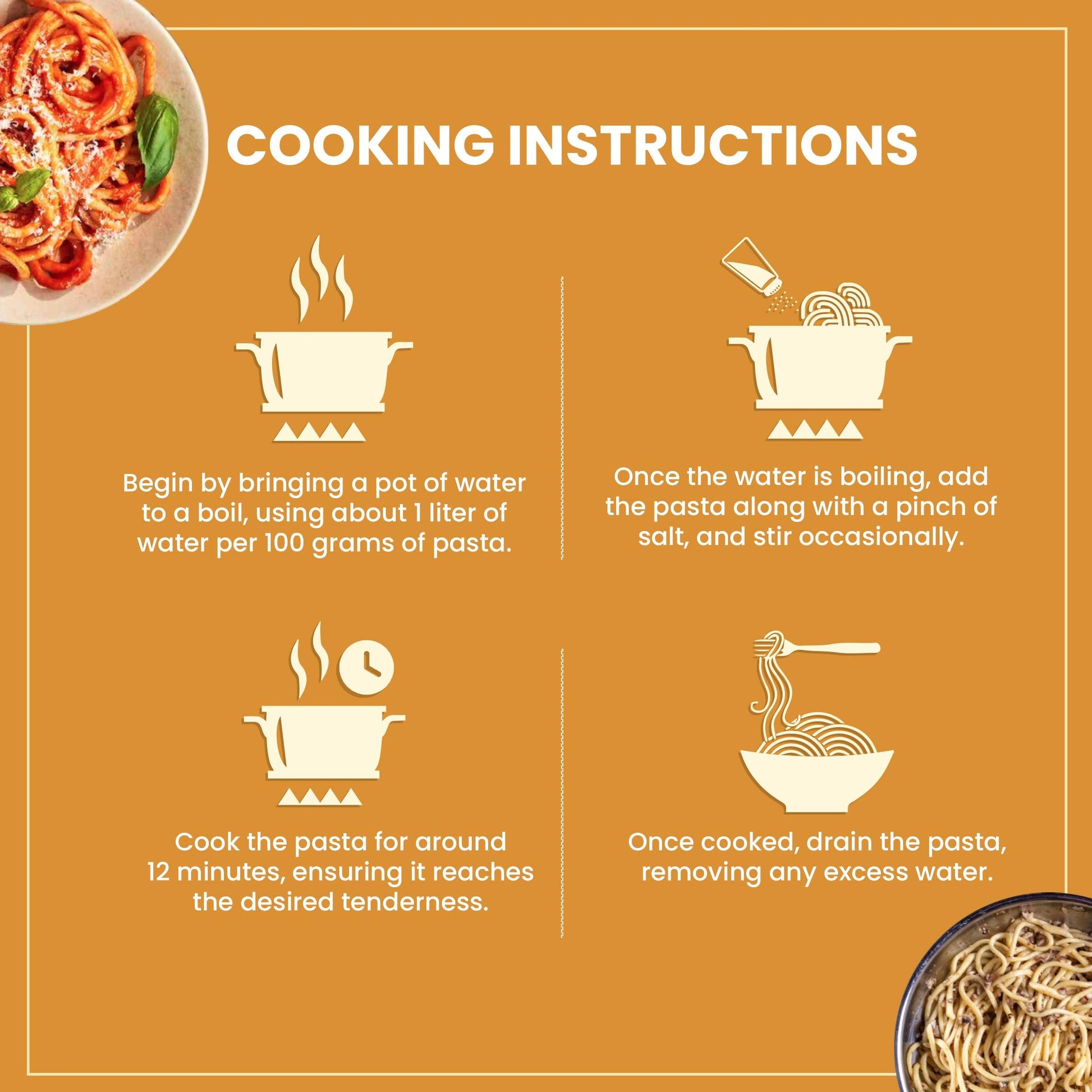 COOKING INSTRUCTIONS

Begin by bringing a pot of water to a boil, using about 1 liter of water per 100 grams of pasta.

Once the water is boiling, add the pasta along with a pinch of salt, and stir occasionally.

Cook the pasta for around 12 minutes, ensuring it reaches the desired tenderness.

Once cooked, drain the pasta, removing any excess water.